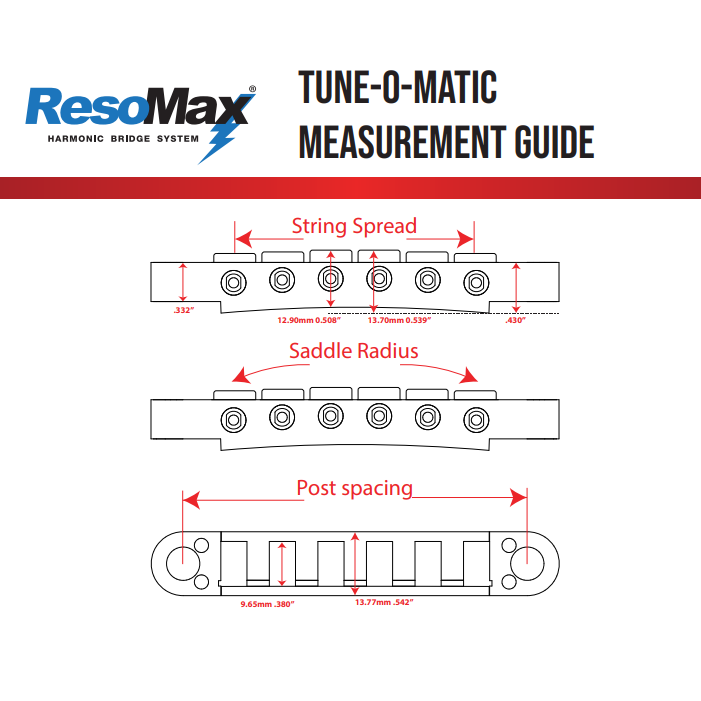 ResoMax®
HARMONIC BRIDGE SYSTEM

TUNE-O-MATIC
MEASUREMENT GUIDE

String Spread

.332"

12.90mm 0.508"

13.70mm 0.539"

.430"

Saddle Radius

Post spacing

9.65mm .380"

13.77mm .542"